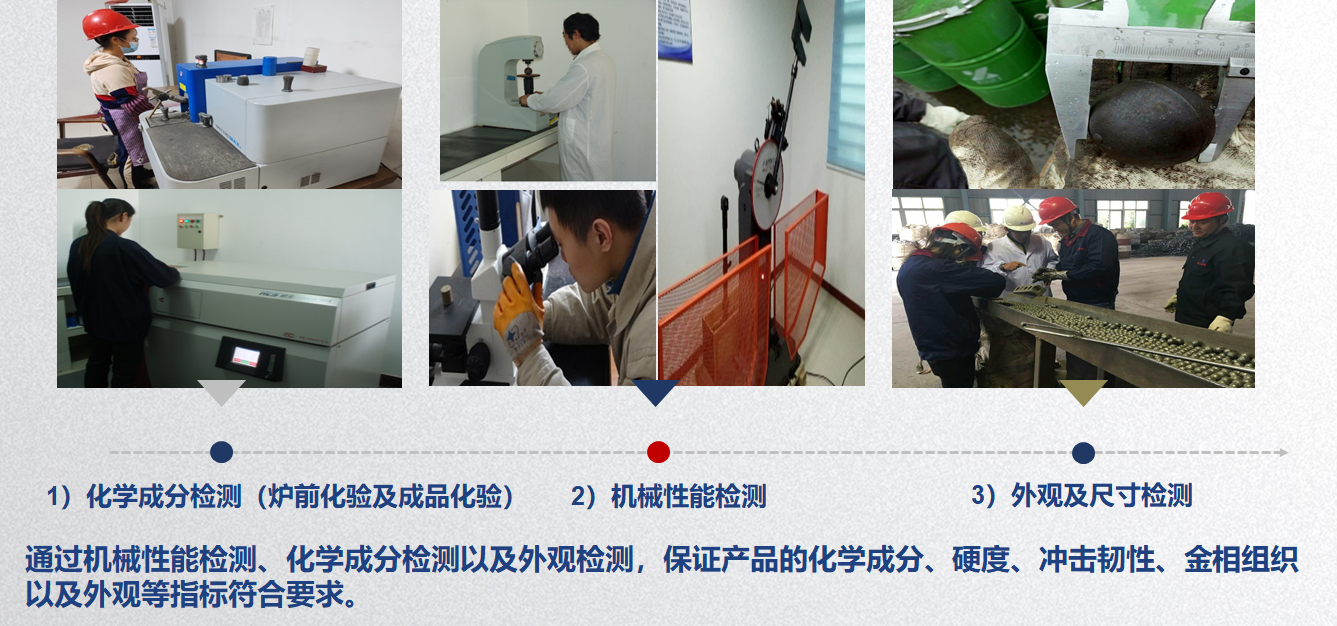 1）化学成分检测（炉前化验及成品化验）

2）机械性能检测

3）外观及尺寸检测

通过机械性能检测、化学成分检测以及外观检测，保证产品的化学成分、硬度、冲击韧性、金相组织以及外观等指标符合要求。